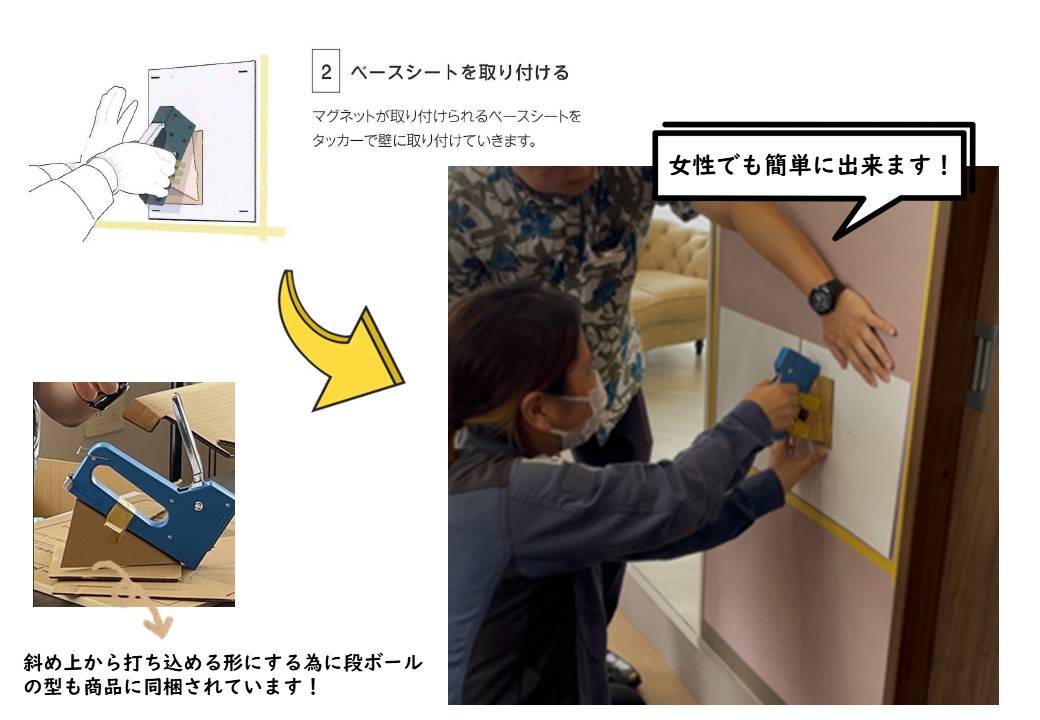 2 ベースシートを取り付ける

マグネットが取り付けられるベースシートをタッカーで壁に取り付けていきます。

女性でも簡単に出来ます！

斜め上から打ち込める形にする為に段ボールの型も商品に同梱されています！