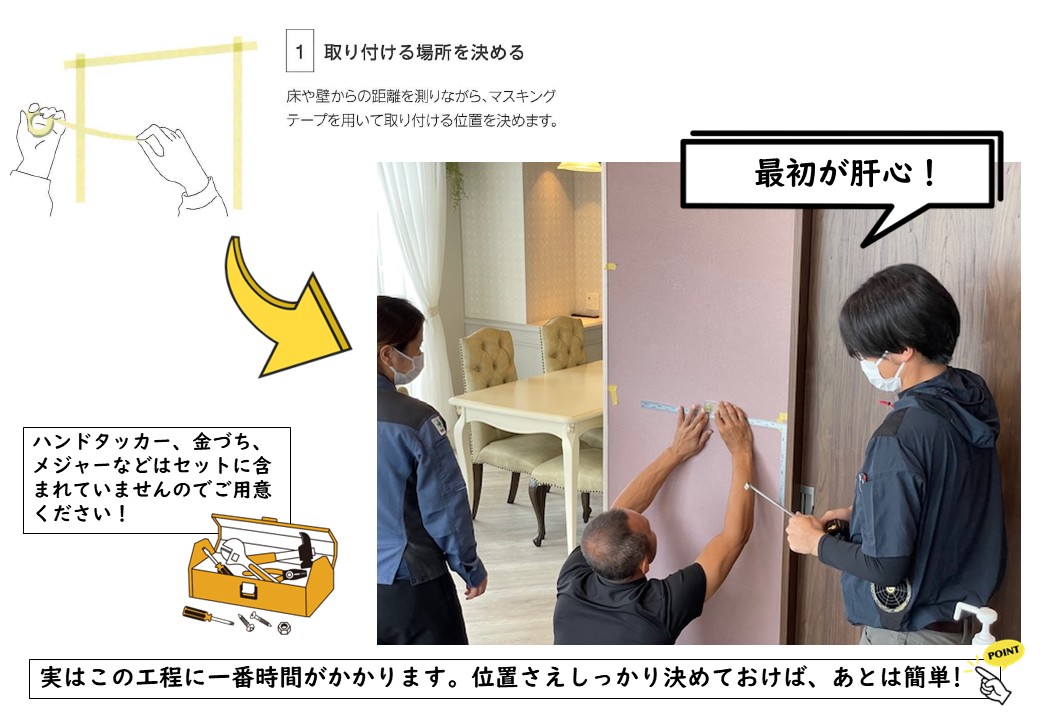 1 取り付ける場所を決める

床や壁からの距離を測りながら、マスキングテープを用いて取り付ける位置を決めます。

最初が肝心！

ハンドタッカー、金づち、メジャーなどはセットに含まれていませんのでご用意ください！

実はこの工程に一番時間がかかります。位置さえしっかり決めておけば、あとは簡単！

POINT